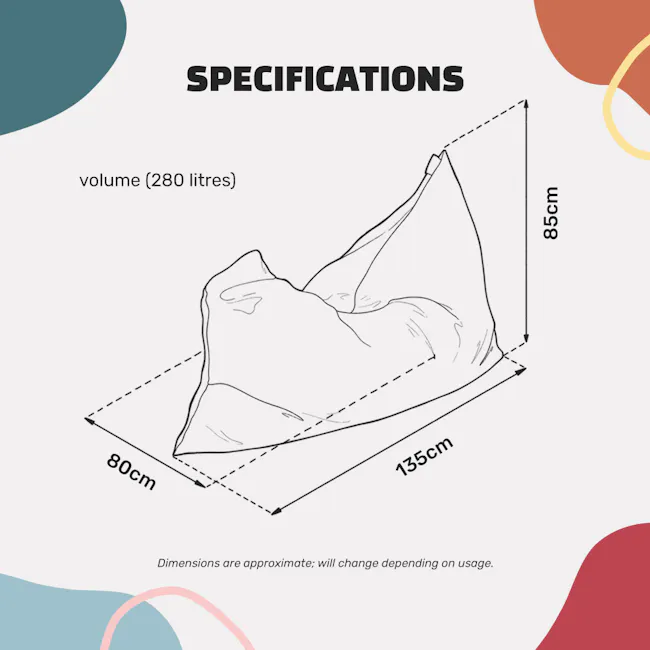 SPECIFICATIONS

volume (280 litres)

85cm

80cm

135cm

Dimensions are approximate; will change depending on usage.