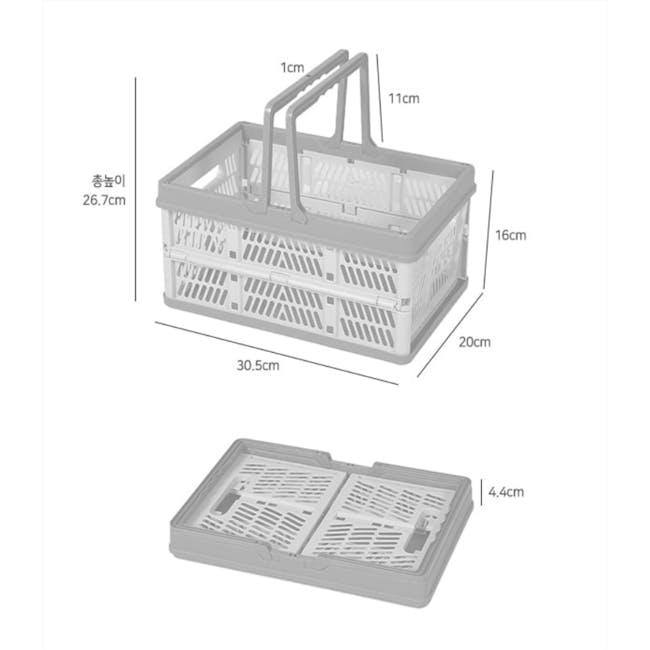 1cm
11cm
총높이
26.7cm
16cm
20cm
30.5cm
4.4cm