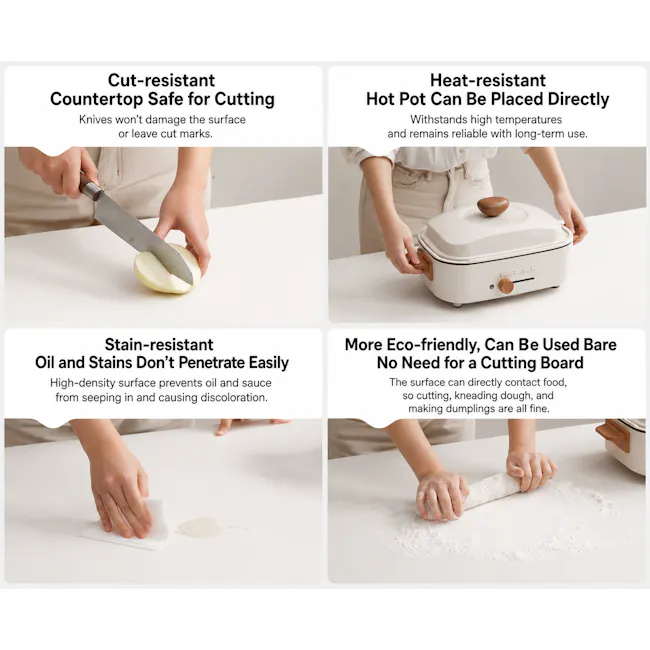 Cut-resistant
Countertop Safe for Cutting

Knives won't damage the surface or leave cut marks.

Heat-resistant
Hot Pot Can Be Placed Directly

Withstands high temperatures and remains reliable with long-term use.

Stain-resistant
Oil and Stains Don't Penetrate Easily

High-density surface prevents oil and sauce from seeping in and causing discoloration.

More Eco-friendly, Can Be Used Bare
No Need for a Cutting Board

The surface can directly contact food, so cutting, kneading dough, and making dumplings are all fine.