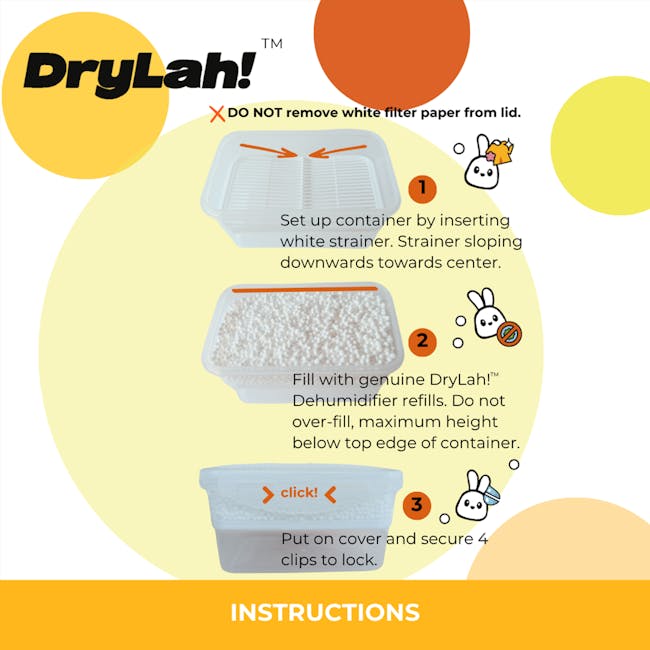 DryLah!™

DO NOT remove white filter paper from lid.

1

Set up container by inserting white strainer. Strainer sloping downwards towards center.

2

Fill with genuine DryLah!™ Dehumidifier refills. Do not over-fill, maximum height below top edge of container.

click!

3

Put on cover and secure 4 clips to lock.

INSTRUCTIONS