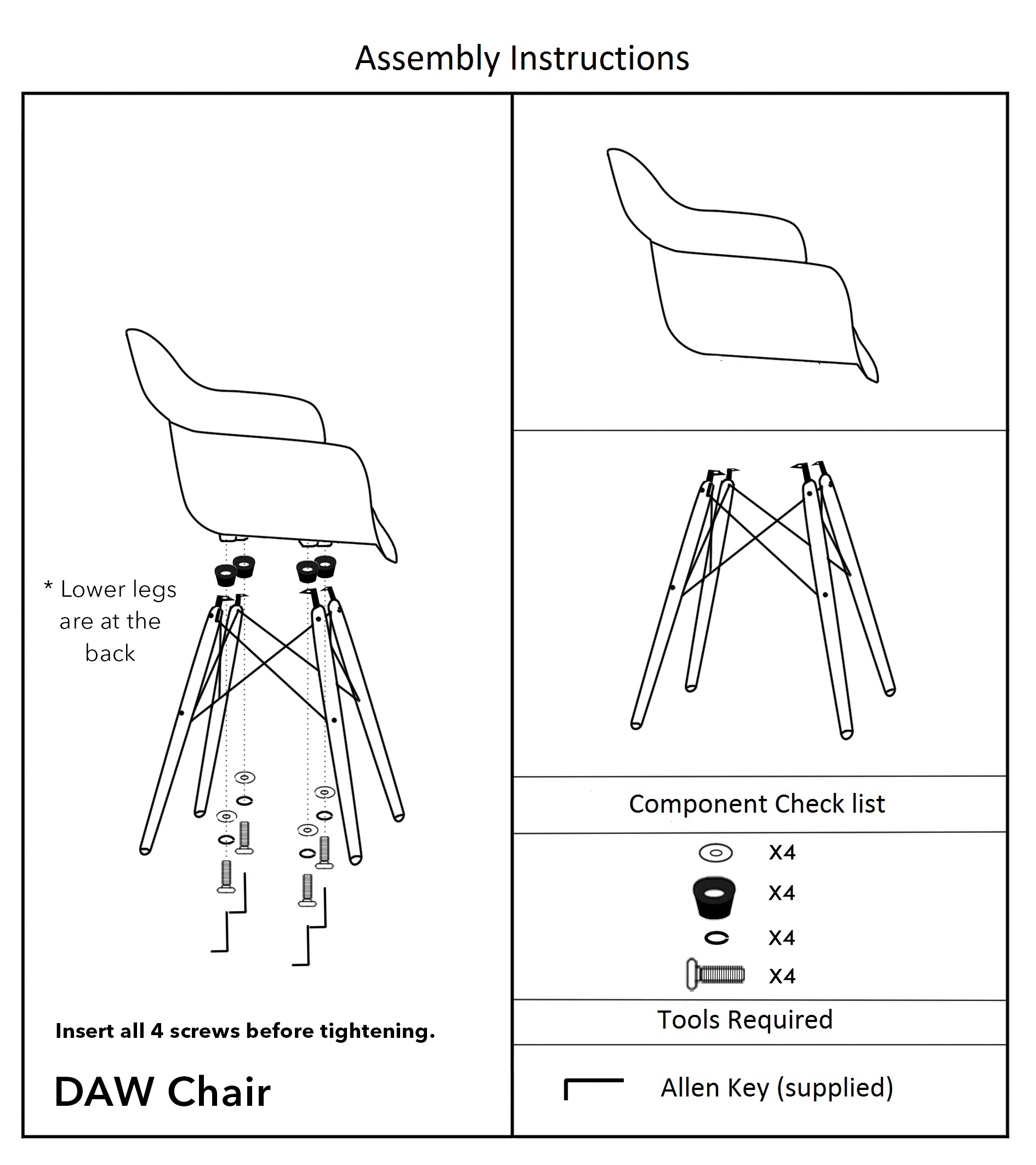 Assembly Instructions

* Lower legs are at the back

Insert all 4 screws before tightening.

DAW Chair

Component Check list

X4

X4

X4

X4

Tools Required

Allen Key (supplied)