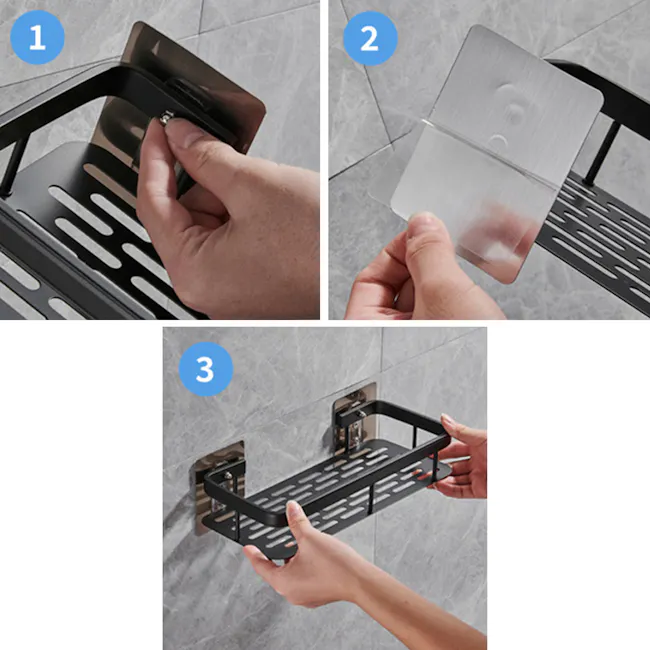 1

2

3