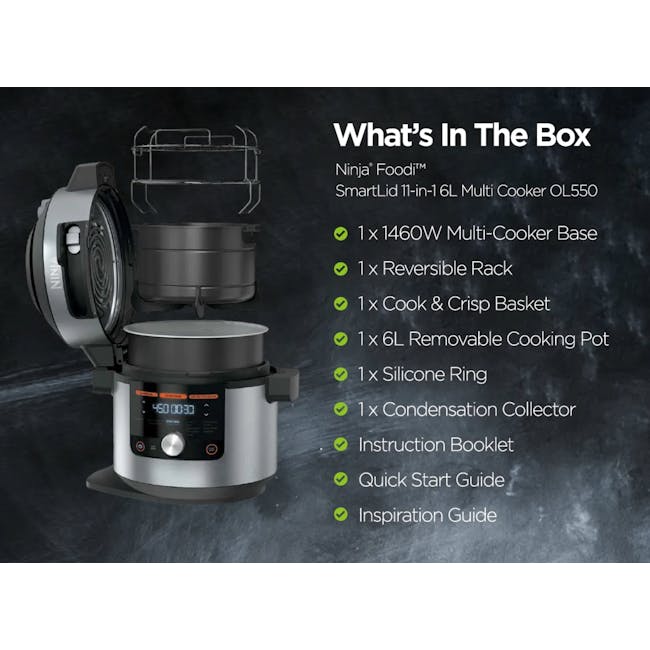 What's In The Box

Ninja® Foodi™
SmartLid 11-in-1 6L Multi Cooker OL550

1 x 1460W Multi-Cooker Base

1 x Reversible Rack

1 x Cook & Crisp Basket

1 x 6L Removable Cooking Pot

1 x Silicone Ring

1 x Condensation Collector

Instruction Booklet

Quick Start Guide

Inspiration Guide

NINJA

450 00:30