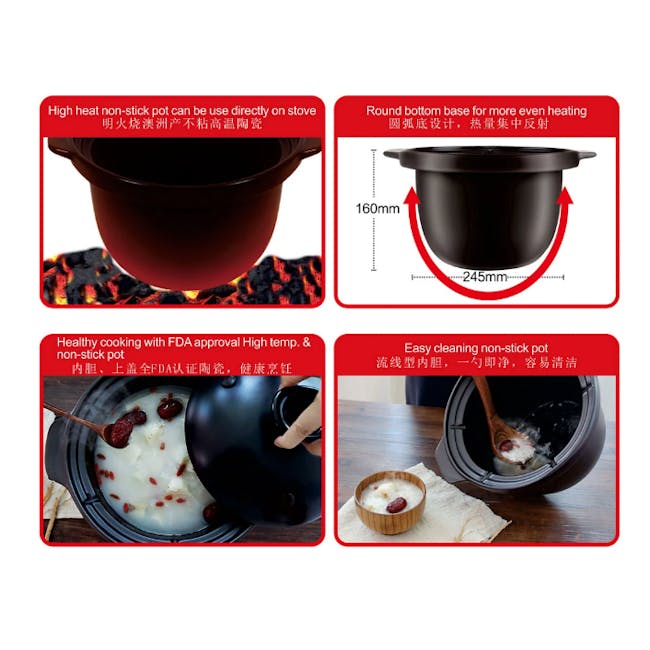 High heat non-stick pot can be use directly on stove
明火烧澳洲产不粘高温陶瓷

Round bottom base for more even heating
圆弧底设计，热量集中反射

160mm

245mm

Healthy cooking with FDA approval High temp. & non-stick pot
内胆、上盖全FDA认证陶瓷，健康烹饪

Easy cleaning non-stick pot
流线型内胆，一勺即净，容易清洁