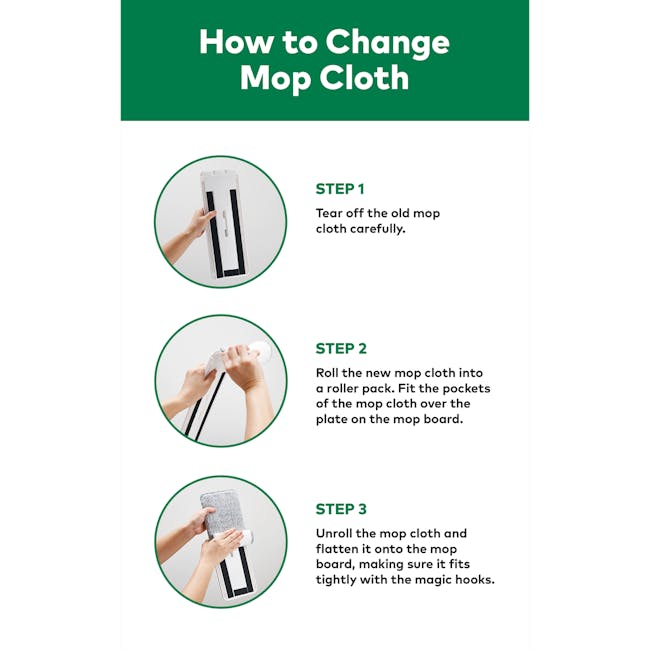 How to Change Mop Cloth

STEP 1

Tear off the old mop cloth carefully.

STEP 2

Roll the new mop cloth into a roller pack. Fit the pockets of the mop cloth over the plate on the mop board.

STEP 3

Unroll the mop cloth and flatten it onto the mop board, making sure it fits tightly with the magic hooks.