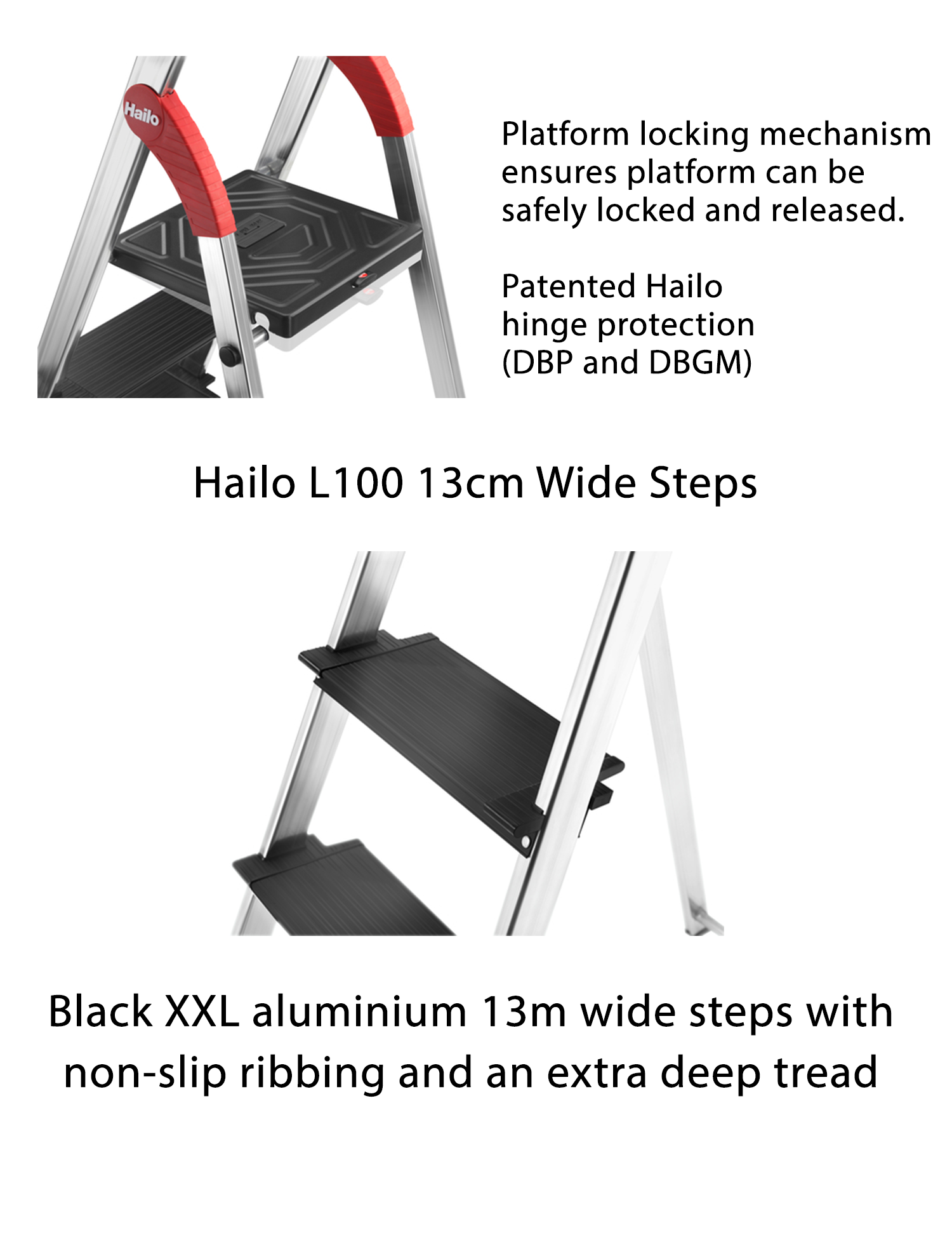 Hailo

Platform locking mechanism ensures platform can be safely locked and released.

Patented Hailo hinge protection (DBP and DBGM)

Hailo L100 13cm Wide Steps

Black XXL aluminium 13m wide steps with non-slip ribbing and an extra deep tread