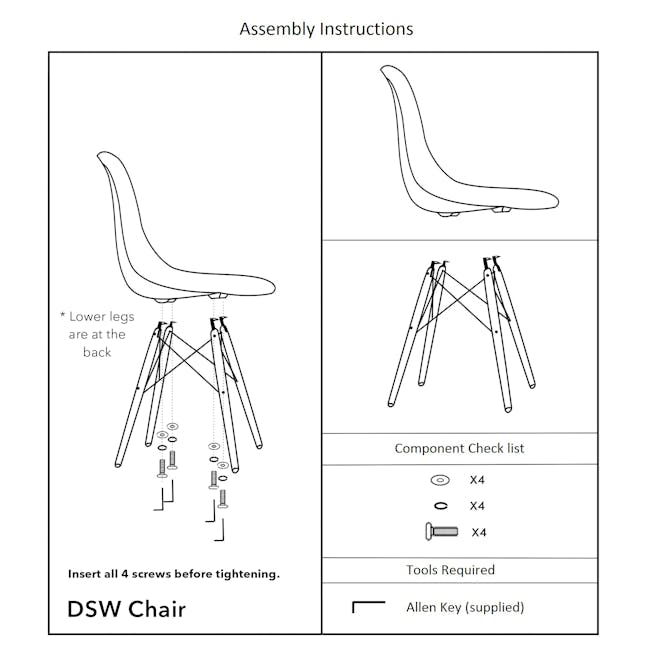 Assembly Instructions

* Lower legs are at the back

Insert all 4 screws before tightening.

DSW Chair

Component Check list

X4

X4

X4

Tools Required

Allen Key (supplied)