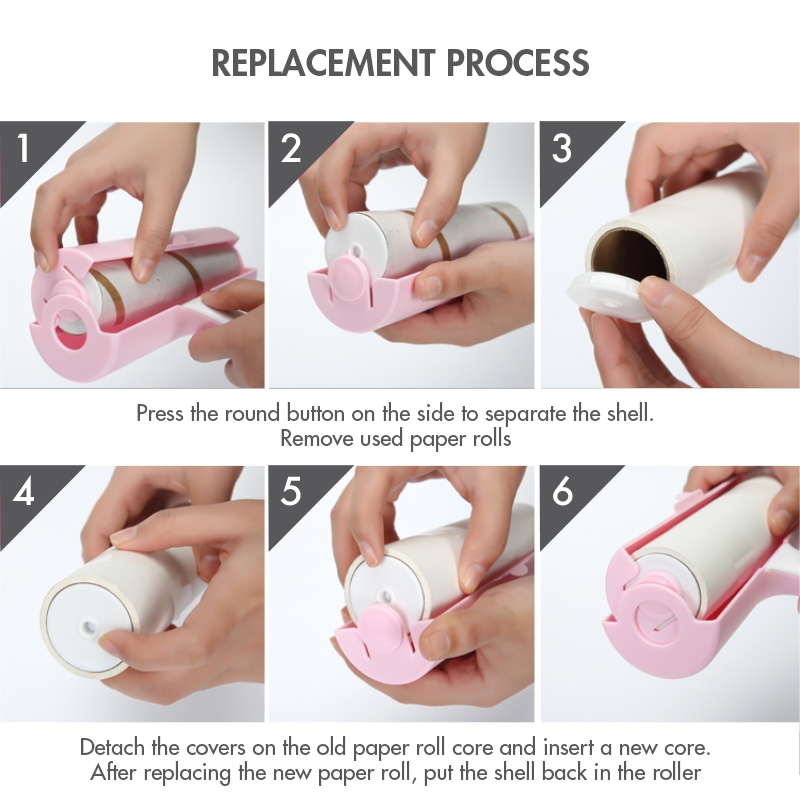 REPLACEMENT PROCESS

1

2

3

Press the round button on the side to separate the shell.
Remove used paper rolls

4

5

6

Detach the covers on the old paper roll core and insert a new core.
After replacing the new paper roll, put the shell back in the roller