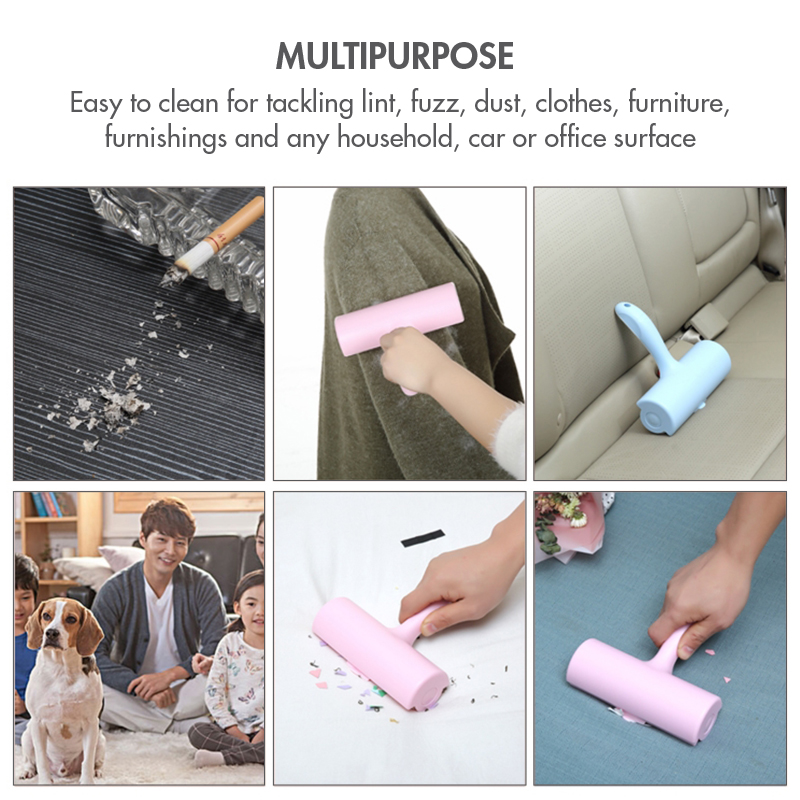 MULTIPURPOSE

Easy to clean for tackling lint, fuzz, dust, clothes, furniture, furnishings and any household, car or office surface