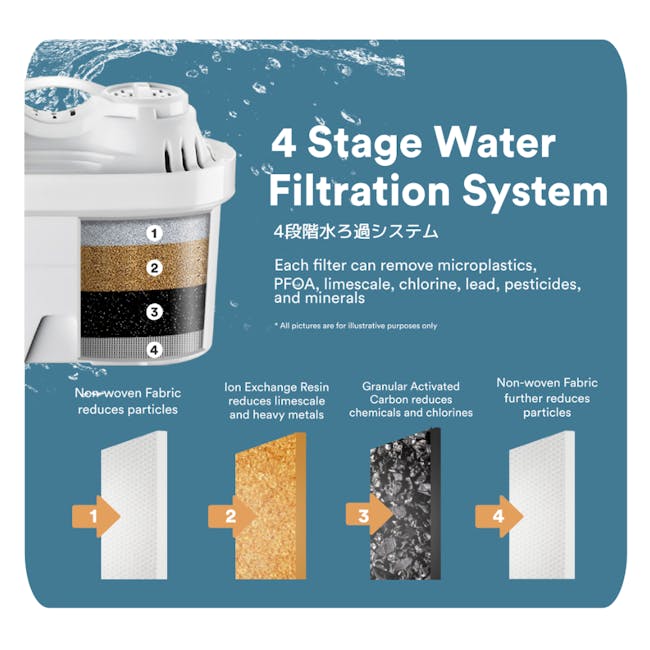 4 Stage Water Filtration System

4段階水ろ過システム

Each filter can remove microplastics, PFOA, limescale, chlorine, lead, pesticides, and minerals

* All pictures are for illustrative purposes only

1

2

3

4

Non-woven Fabric reduces particles

Ion Exchange Resin reduces limescale and heavy metals

Granular Activated Carbon reduces chemicals and chlorines

Non-woven Fabric further reduces particles

1

2

3

4