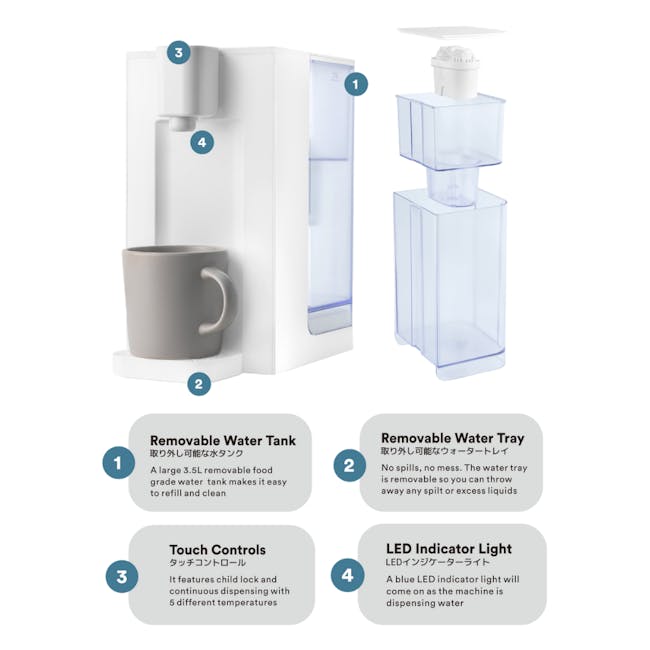 3

1

4

2

1

Removable Water Tank
取り外し可能な水タンク

A large 3.5L removable food grade water tank makes it easy to refill and clean

2

Removable Water Tray
取り外し可能なウォータートレイ

No spills, no mess. The water tray is removable so you can throw away any spilt or excess liquids

3

Touch Controls
タッチコントロール

It features child lock and continuous dispensing with 5 different temperatures

4

LED Indicator Light
LEDインジケーターライト

A blue LED indicator light will come on as the machine is dispensing water