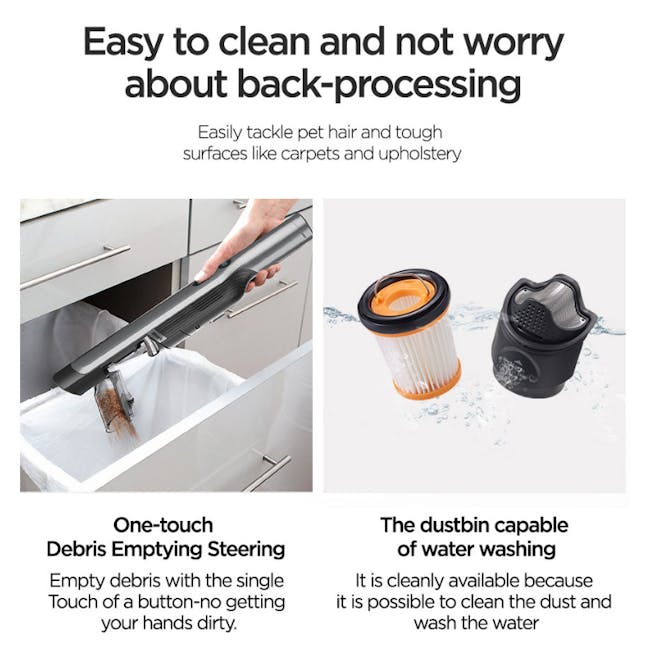 Easy to clean and not worry about back-processing

Easily tackle pet hair and tough surfaces like carpets and upholstery

One-touch Debris Emptying Steering

Empty debris with the single Touch of a button-no getting your hands dirty.

The dustbin capable of water washing

It is cleanly available because it is possible to clean the dust and wash the water