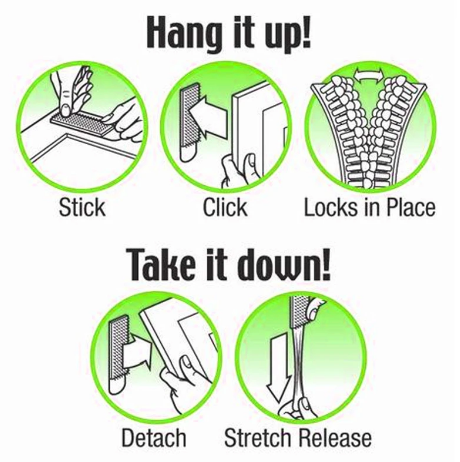 Hang it up!

Stick

Click

Locks in Place

Take it down!

Detach

Stretch Release