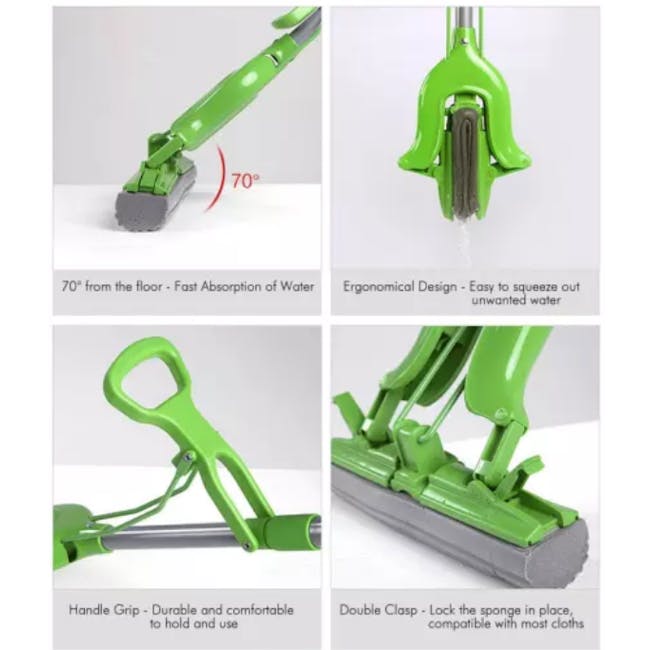 70°

70° from the floor - Fast Absorption of Water

Ergonomical Design - Easy to squeeze out unwanted water

Handle Grip - Durable and comfortable to hold and use

Double Clasp - Lock the sponge in place, compatible with most cloths