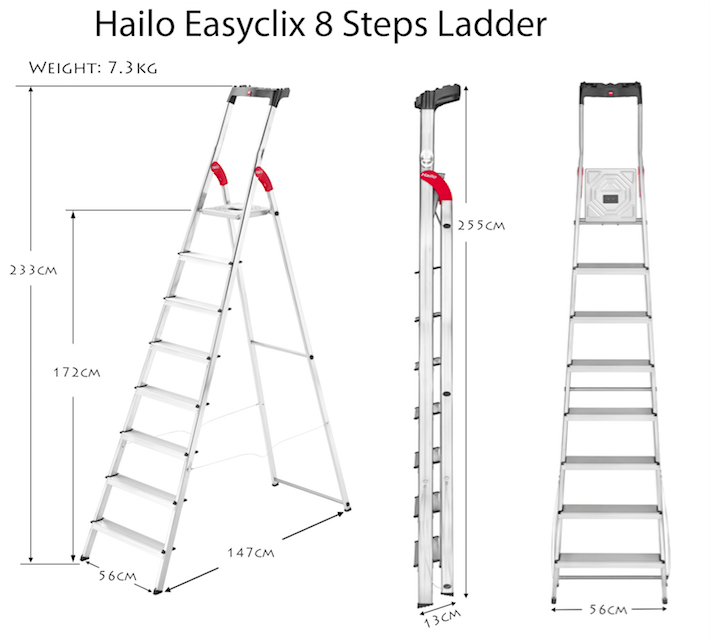 Hailo Easyclix 8 Steps Ladder

Weight: 7.3kg

233cm

172cm

56cm

147cm

Hailo

255cm

13cm

56cm