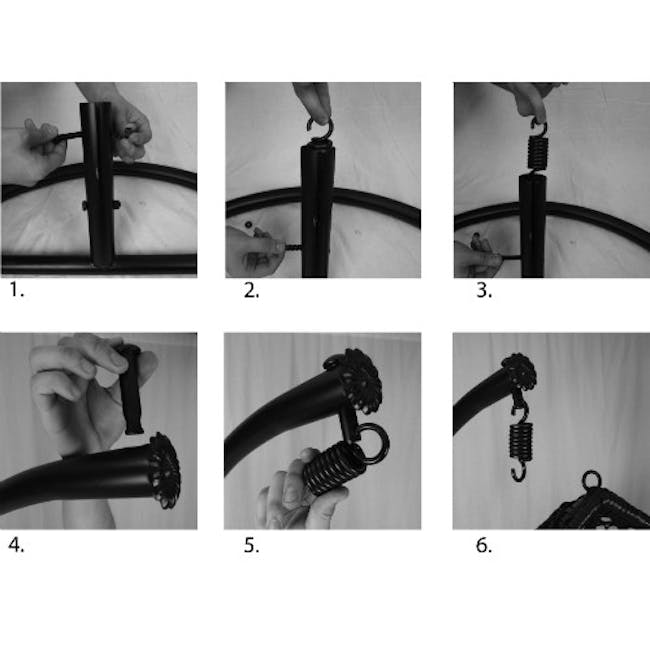 1.

2.

3.

4.

5.

6.