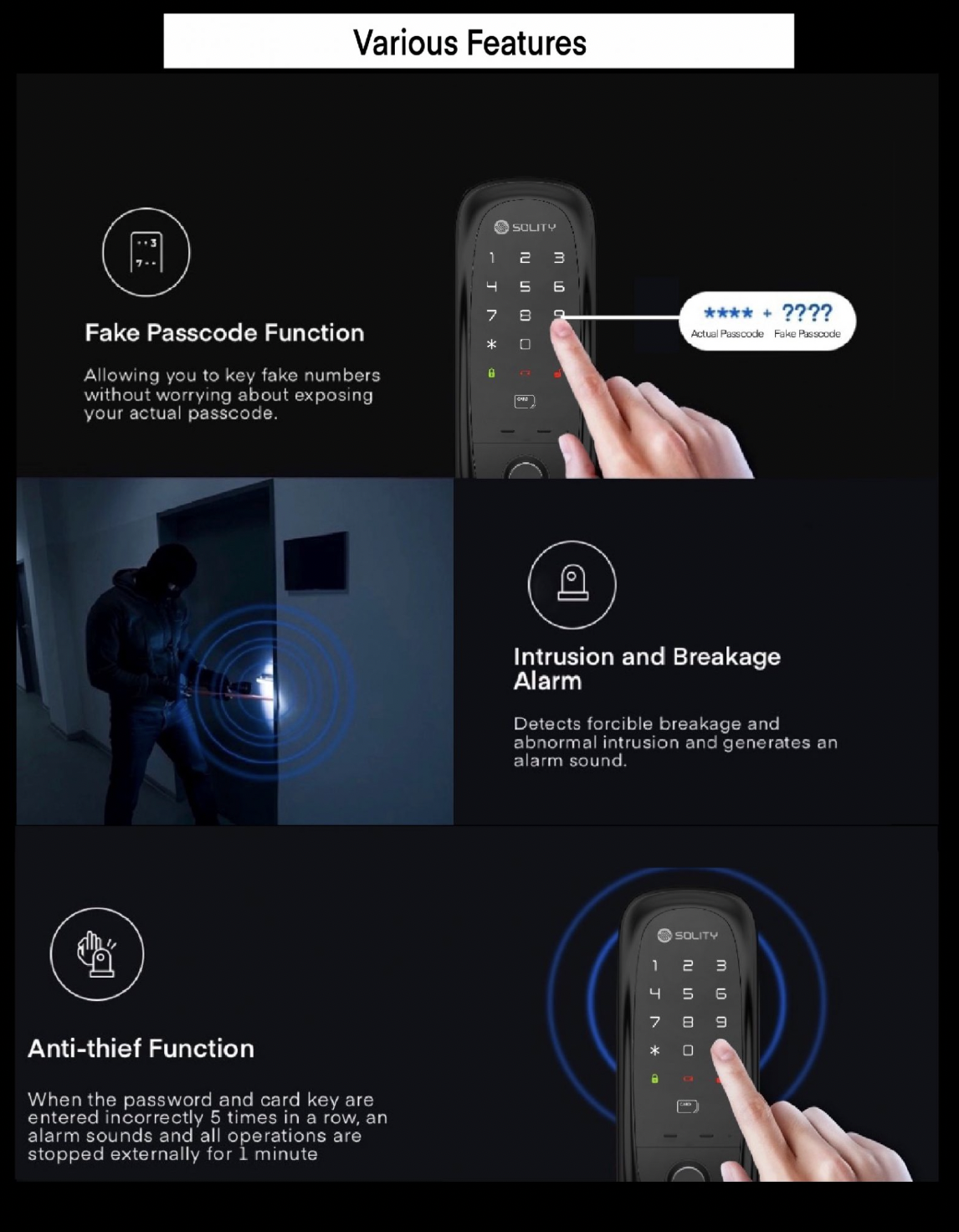 Various Features

Fake Passcode Function

Allowing you to key fake numbers without worrying about exposing your actual passcode.

SOLITY

1 2 3
4 5 6
7 8 9
* 0

**** + ????
Actual Passcode Fake Passcode

Intrusion and Breakage Alarm

Detects forcible breakage and abnormal intrusion and generates an alarm sound.

Anti-thief Function

When the password and card key are entered incorrectly 5 times in a row, an alarm sounds and all operations are stopped externally for 1 minute

SOLITY

1 2 3
4 5 6
7 8 9
* 0